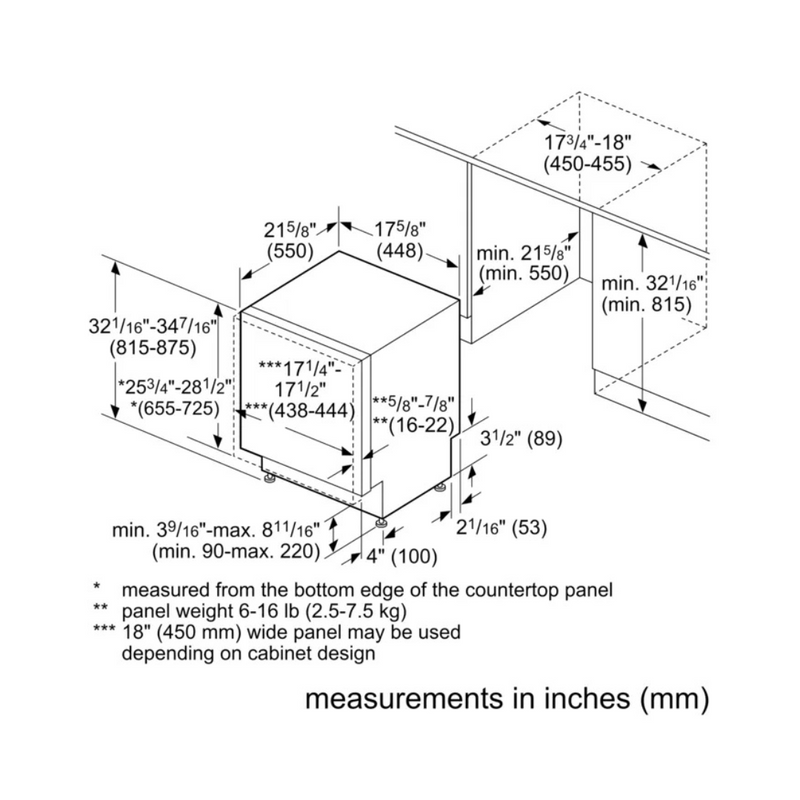 $17^{3}/_{4}$"-18"
(450-455)

$21^{5}/_{8}$"
(550)

$17^{5}/_{8}$"
(448)

min. $21^{5}/_{8}$"
(min. 550)

min. $32^{1}/_{16}$"
(min. 815)

$32^{1}/_{16}$"-$34^{7}/_{16}$"
(815-875)

*$25^{3}/_{4}$"-$28^{1}/_{2}$"
*(655-725)

***$17^{1}/_{4}$"-
$17^{1}/_{2}$"
***(438-444)

**$^{5}/_{8}$"-$^{7}/_{8}$"
**(16-22)

$3^{1}/_{2}$" (89)

$2^{1}/_{16}$" (53)

min. $3^{9}/_{16}$"-max. $8^{11}/_{16}$"
(min. 90-max. 220)

4" (100)

* measured from the bottom edge of the countertop panel
** panel weight 6-16 lb (2.5-7.5 kg)
*** 18" (450 mm) wide panel may be used depending on cabinet design

measurements in inches (mm)