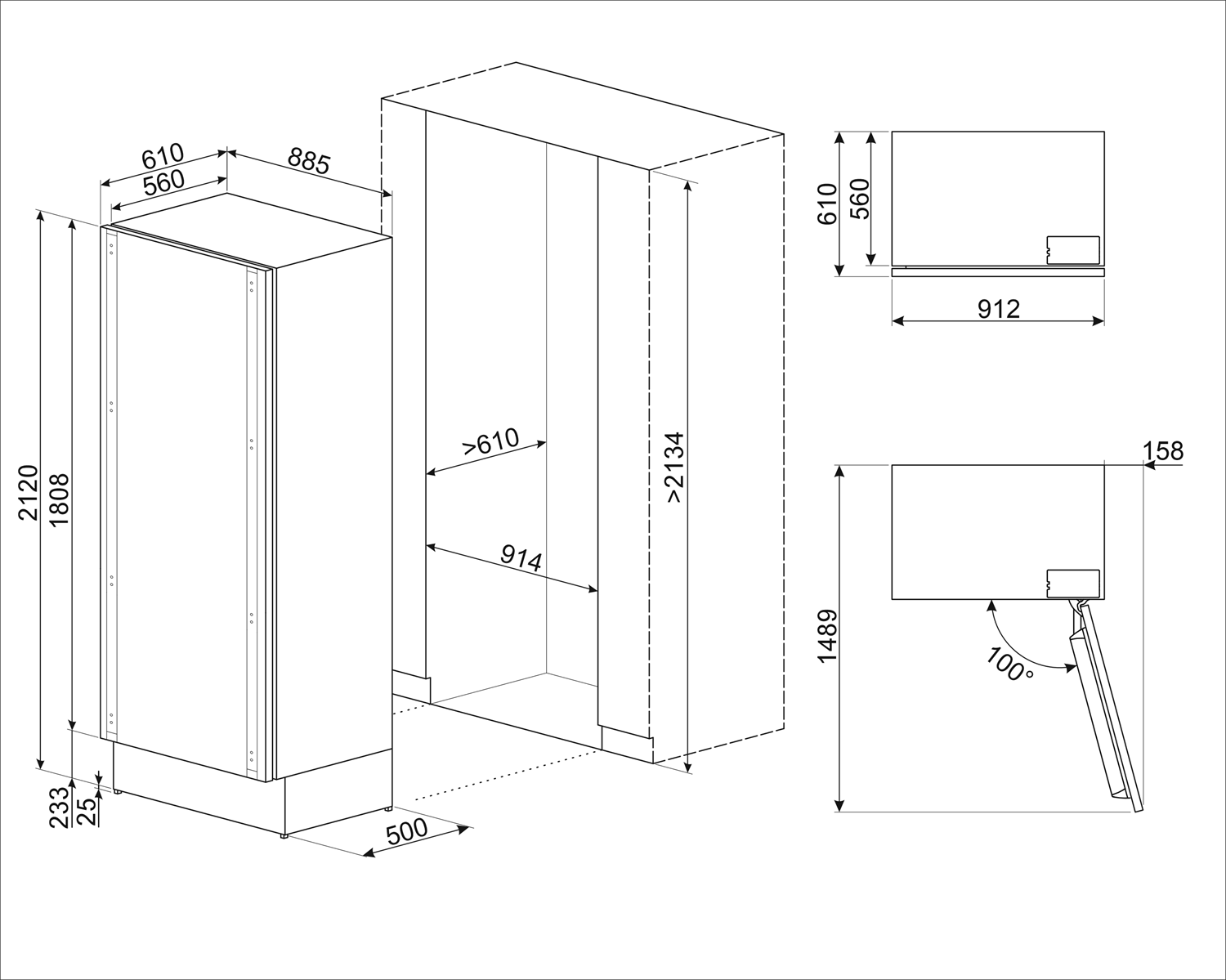 610
560
885
2120
1808
233
25
500
>610
914
>2134
610
560
912
158
1489
100°