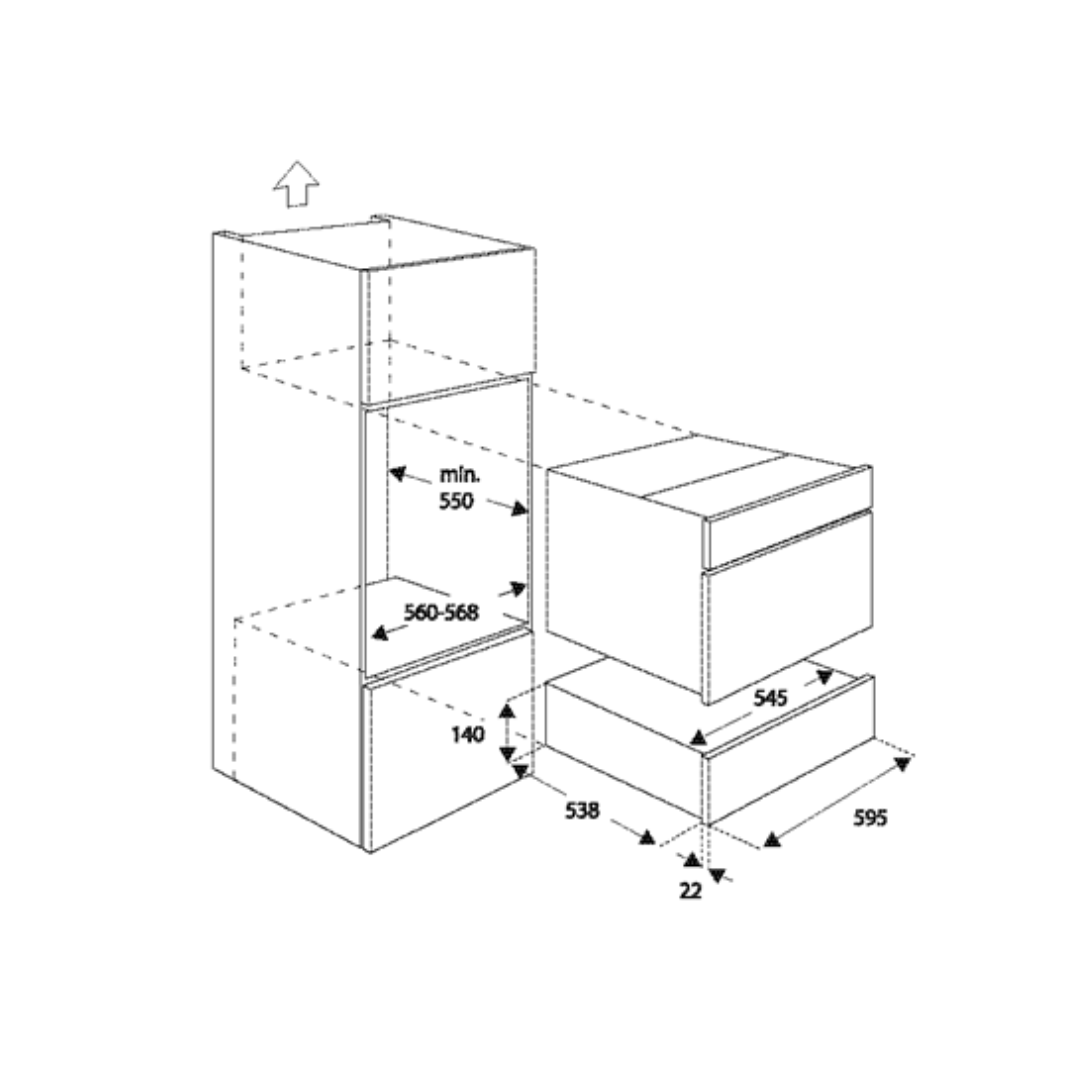 min.
550

560-568

545

140

538

595

22